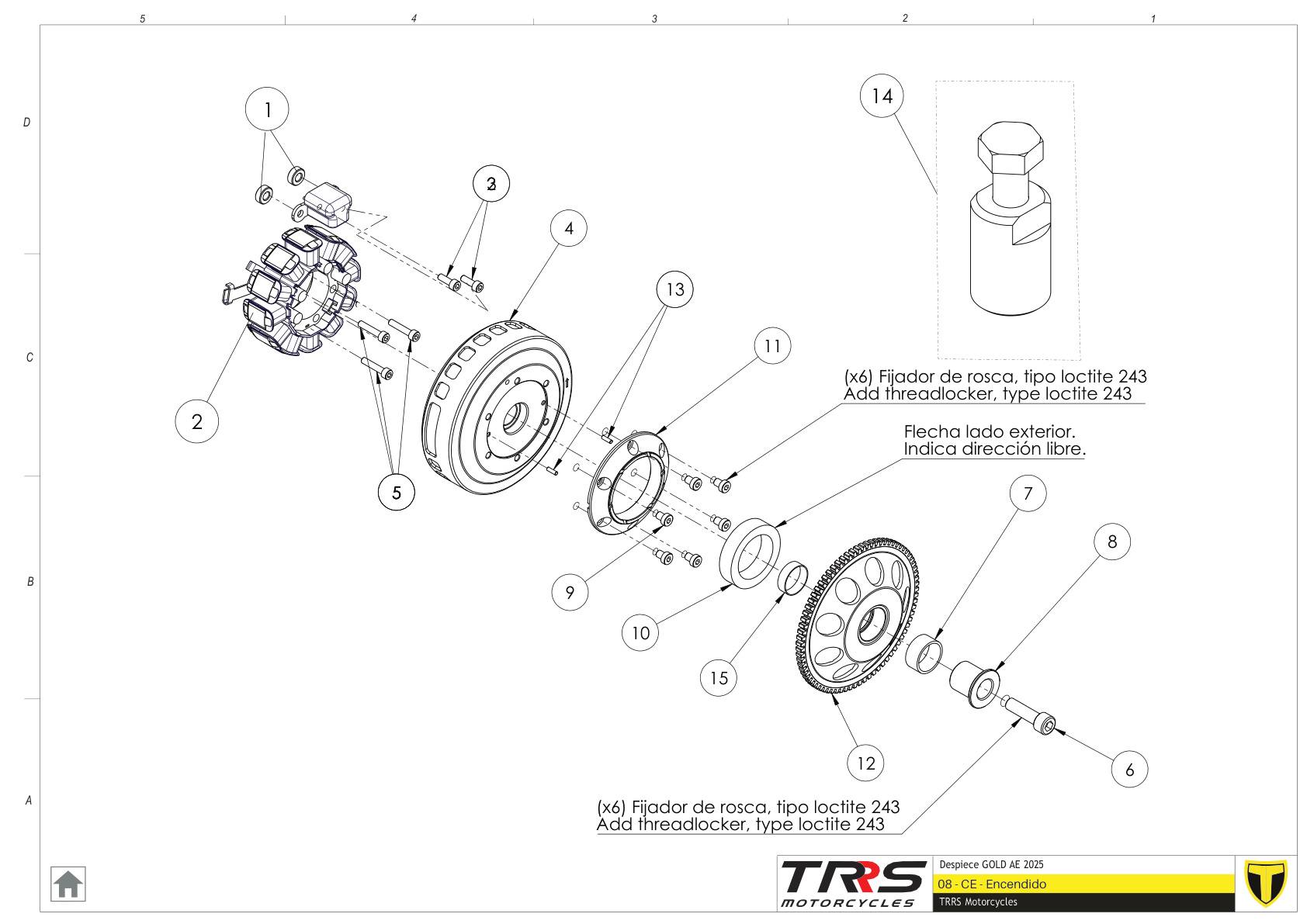 5 4 3 2 1

D

C

B

A

1

3

4

14

13

11

2

5

(x6) Fijador de rosca, tipo loctite 243
Add threadlocker, type loctite 243

Flecha lado exterior.
Indica dirección libre.

7

8

9

10

15

12

6

(x6) Fijador de rosca, tipo loctite 243
Add threadlocker, type loctite 243

TRRS MOTORCYCLES

Despiece GOLD AE 2025
08 - CE - Encendido
TRRS Motorcycles